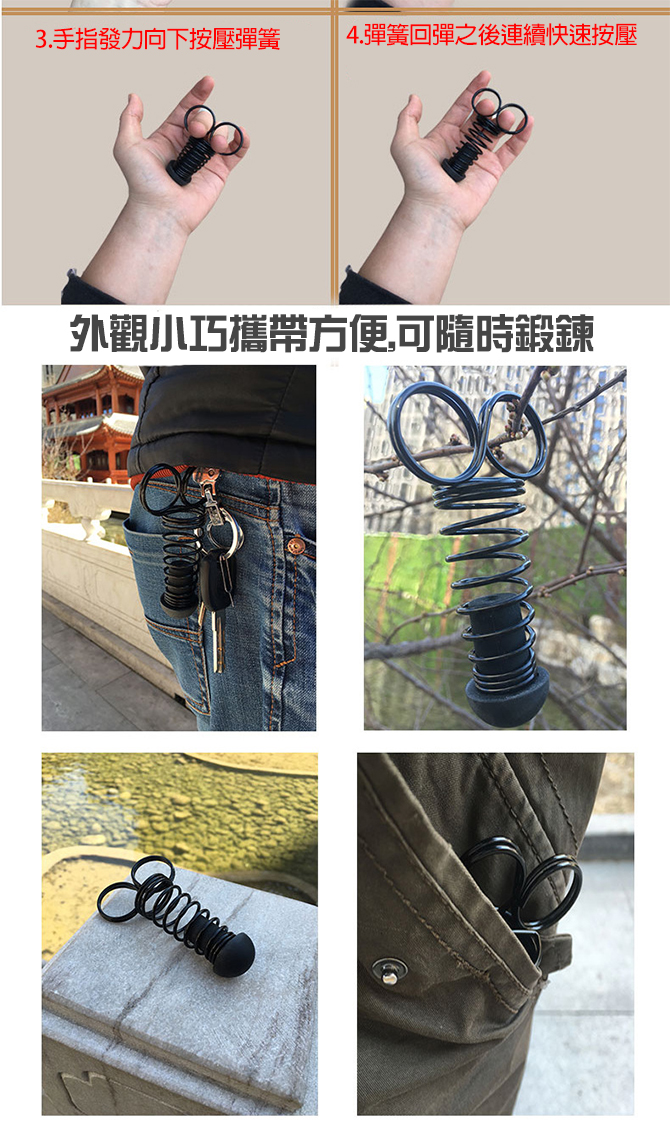 3.手指發力向下按壓彈簧

4.彈簧回彈之後連續快速按壓

外觀小巧攜帶方便,可隨時鍛鍊