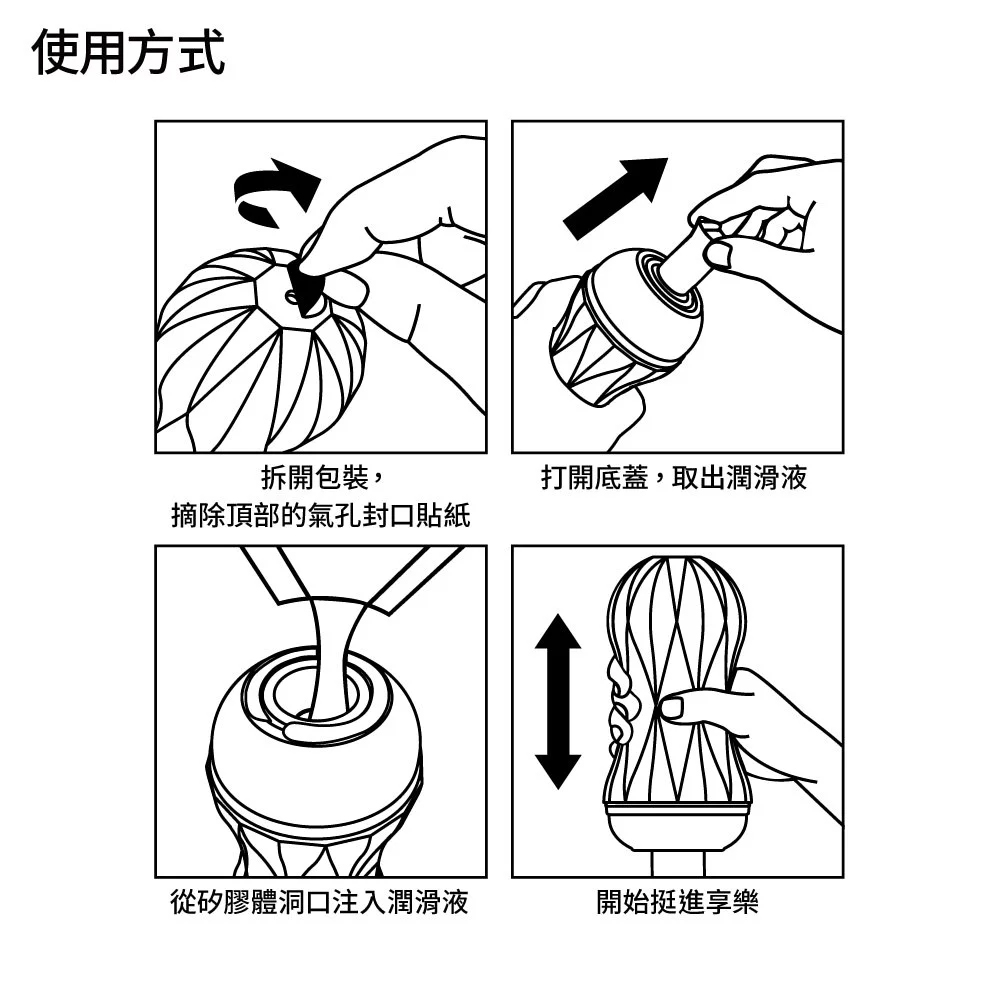 使用方式

拆開包裝，
摘除頂部的氣孔封口貼紙

打開底蓋，取出潤滑液

從矽膠體洞口注入潤滑液

開始挺進享樂