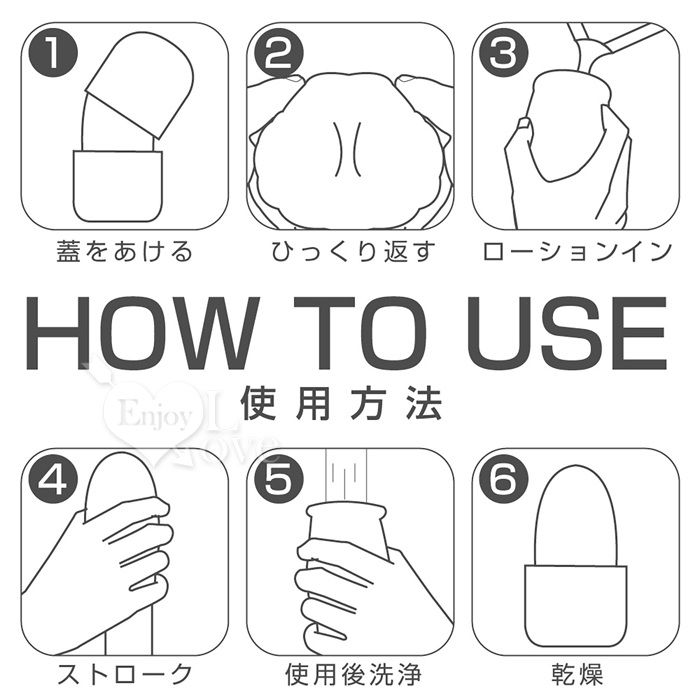 1
蓋をあける

2
ひっくり返す

3
ローションイン

HOW TO USE
使用方法

Enjoy Love

4
ストローク

5
使用後洗浄

6
乾燥