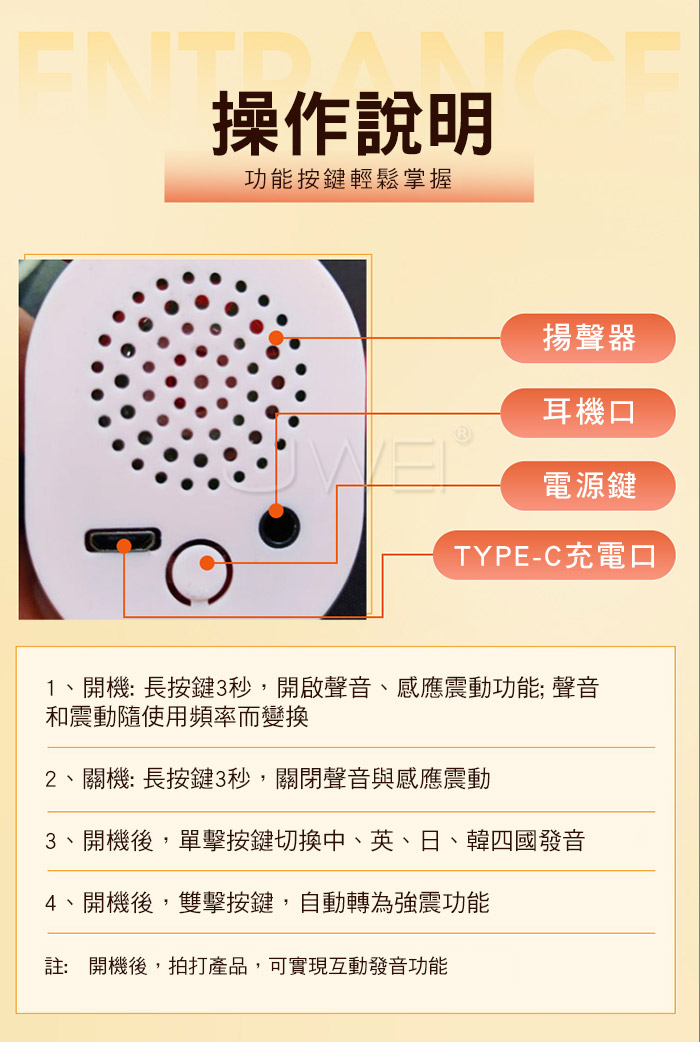 ENTRANCE

操作說明

功能按鍵輕鬆掌握

揚聲器

耳機口

電源鍵

TYPE-C充電口

UWEI®

1、開機: 長按鍵3秒，開啟聲音、感應震動功能; 聲音和震動隨使用頻率而變換

2、關機: 長按鍵3秒，關閉聲音與感應震動

3、開機後，單擊按鍵切換中、英、日、韓四國發音

4、開機後，雙擊按鍵，自動轉為強震功能

註: 開機後，拍打產品，可實現互動發音功能