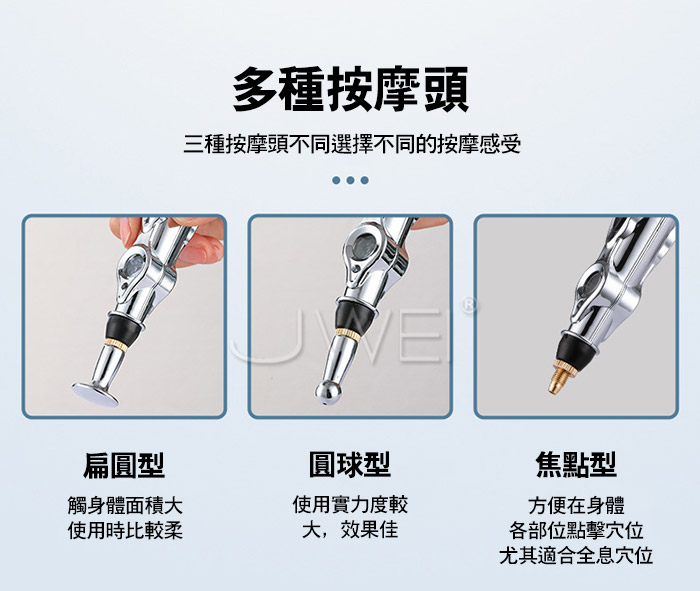 多種按摩頭

三種按摩頭不同選擇不同的按摩感受

JWEI®

扁圓型

觸身體面積大
使用時比較柔

圓球型

使用實力度較
大，效果佳

焦點型

方便在身體
各部位點擊穴位
尤其適合全息穴位