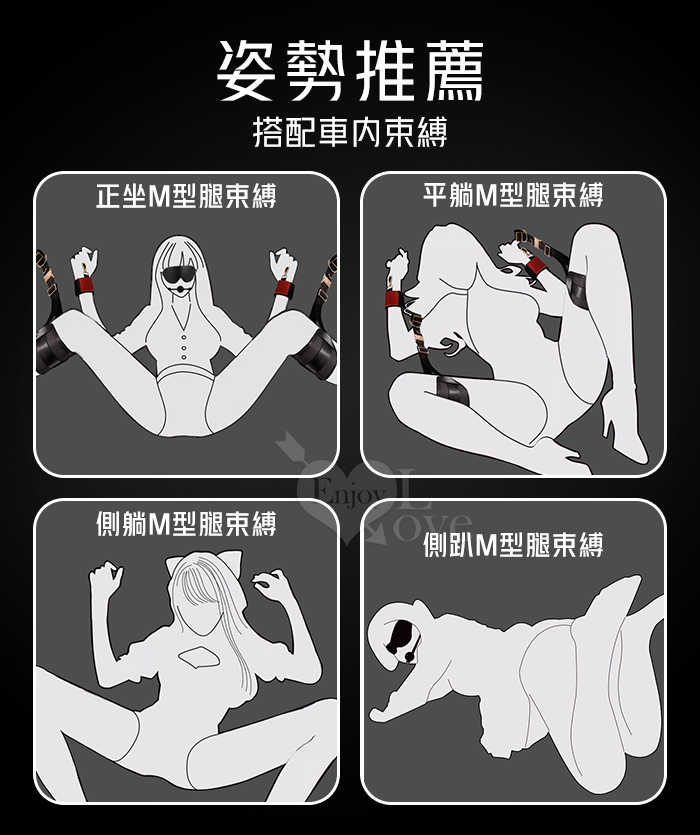 姿勢推薦

搭配車內束縛

正坐M型腿束縛

平躺M型腿束縛

Enjoy Love

側躺M型腿束縛

側趴M型腿束縛